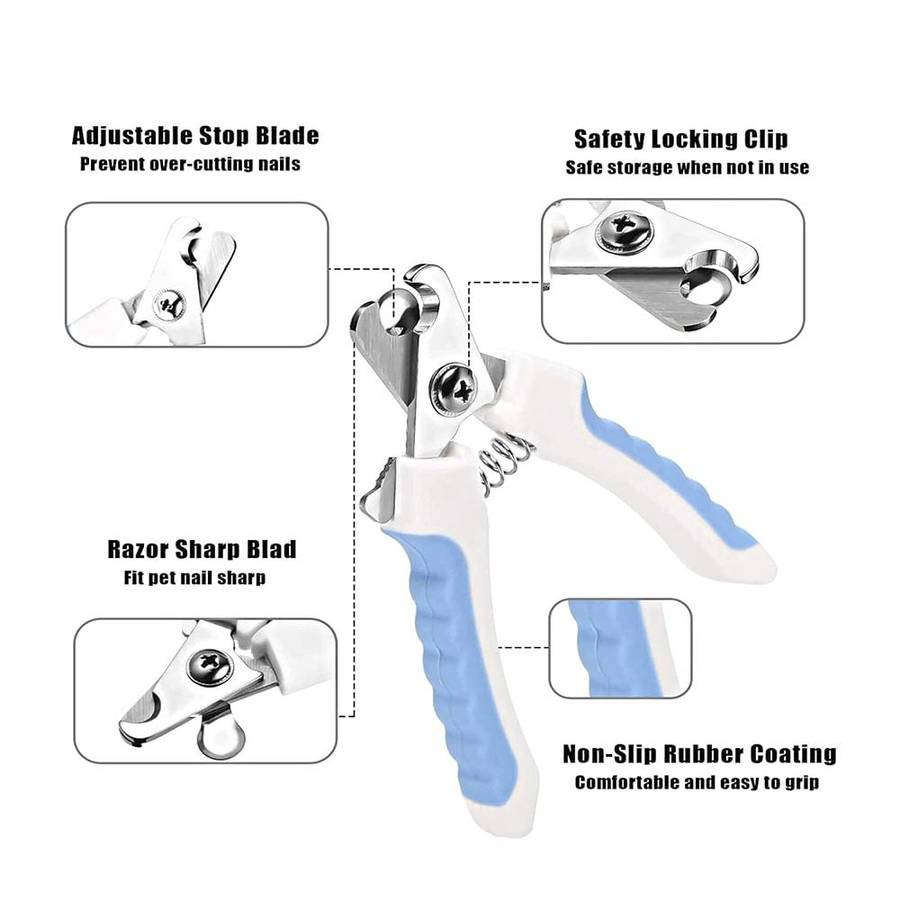 Adjustable Stop Blade
Prevent over-cutting nails

Safety Locking Clip
Safe storage when not in use

Razor Sharp Blad
Fit pet nail sharp

Non-Slip Rubber Coating
Comfortable and easy to grip